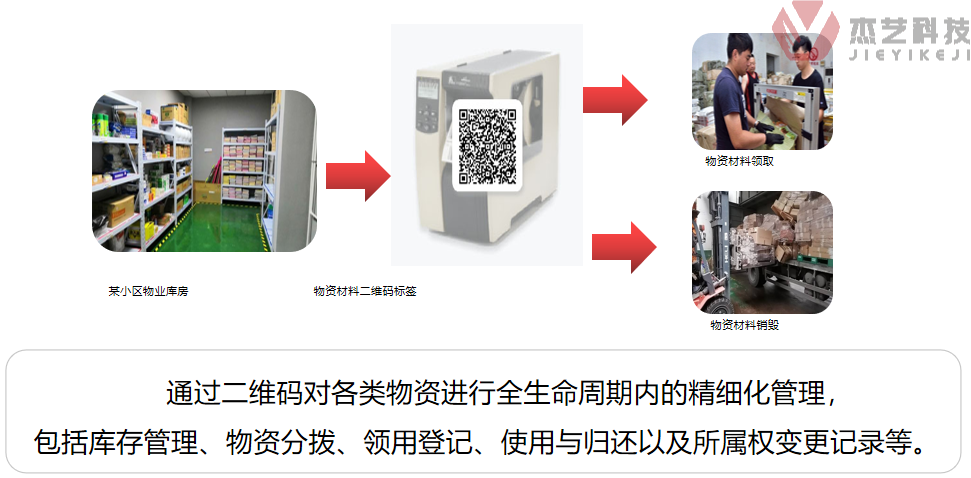 杰艺科技
JIEYIKEJI

某小区物业库房

物资材料二维码标签

物资材料领取

物资材料销毁

通过二维码对各类物资进行全生命周期内的精细化管理，包括库存管理、物资分拨、领用登记、使用与归还以及所属权变更记录等。